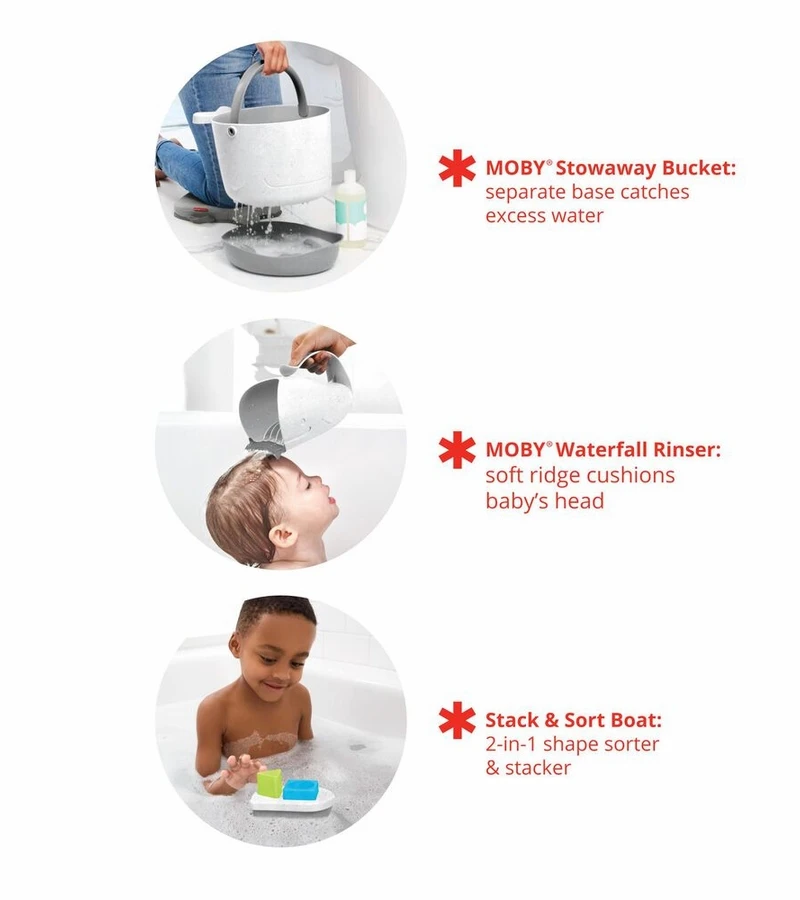 MOBY® Stowaway Bucket: separate base catches excess water

MOBY® Waterfall Rinser: soft ridge cushions baby's head

Stack & Sort Boat: 2-in-1 shape sorter & stacker