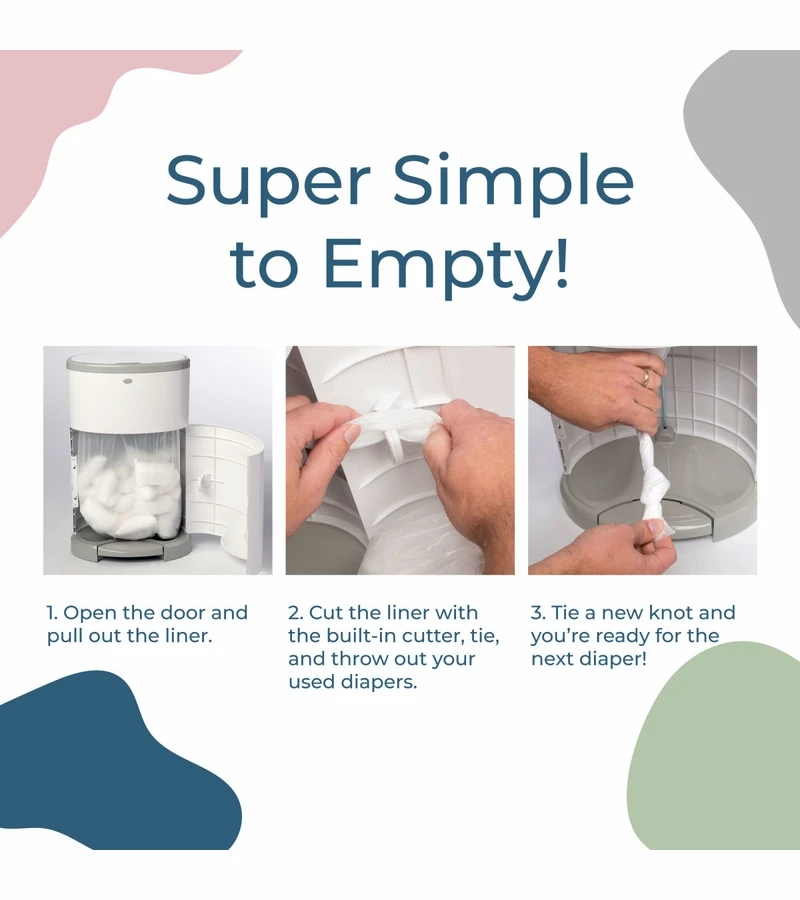 Super Simple to Empty!

1. Open the door and pull out the liner.

2. Cut the liner with the built-in cutter, tie, and throw out your used diapers.

3. Tie a new knot and you're ready for the next diaper!